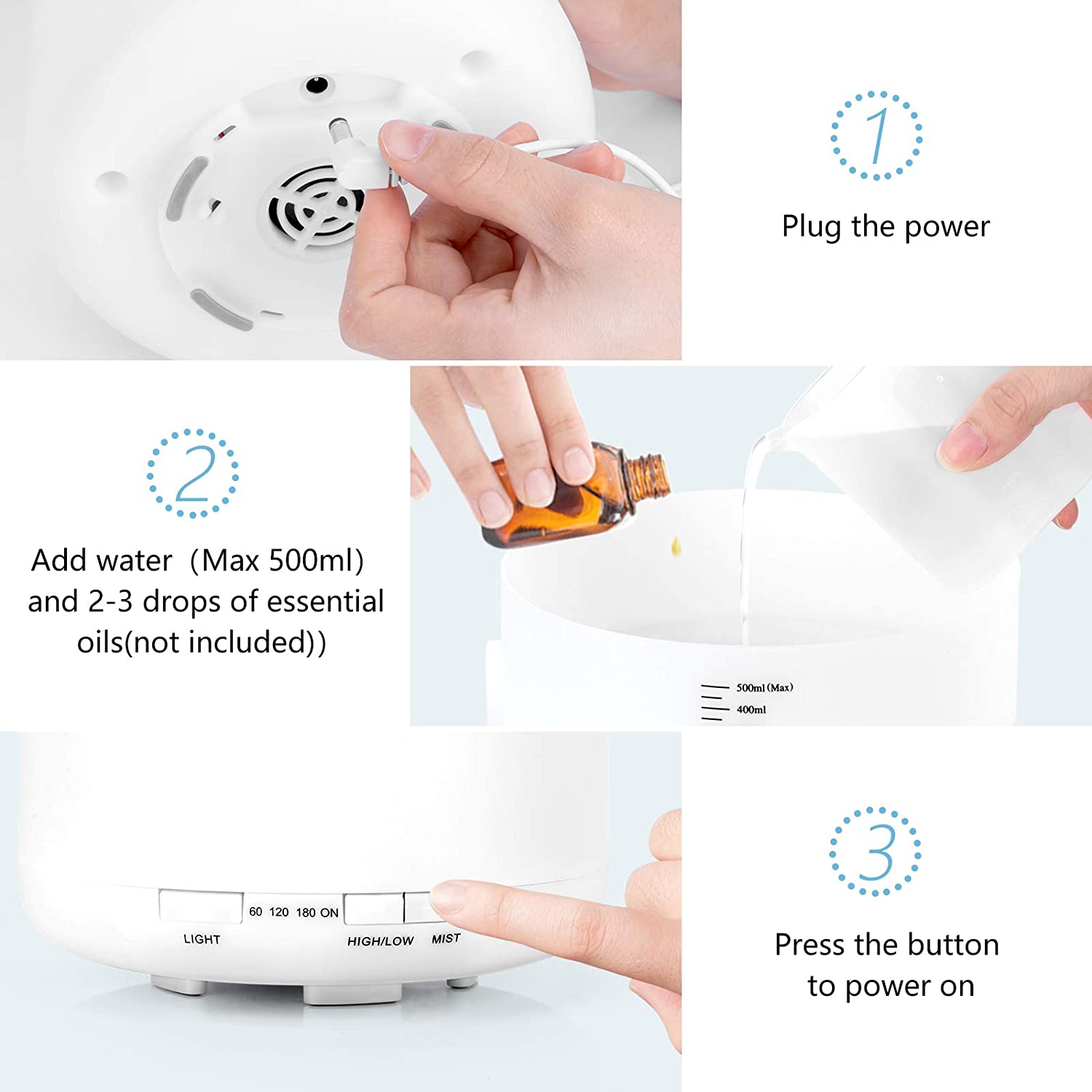 1

Plug the power

2

Add water（Max 500ml) and 2-3 drops of essential oils(not included))

500ml (Max)
400ml

60 120 180 ON
LIGHT
HIGH/LOW
MIST

3

Press the button to power on