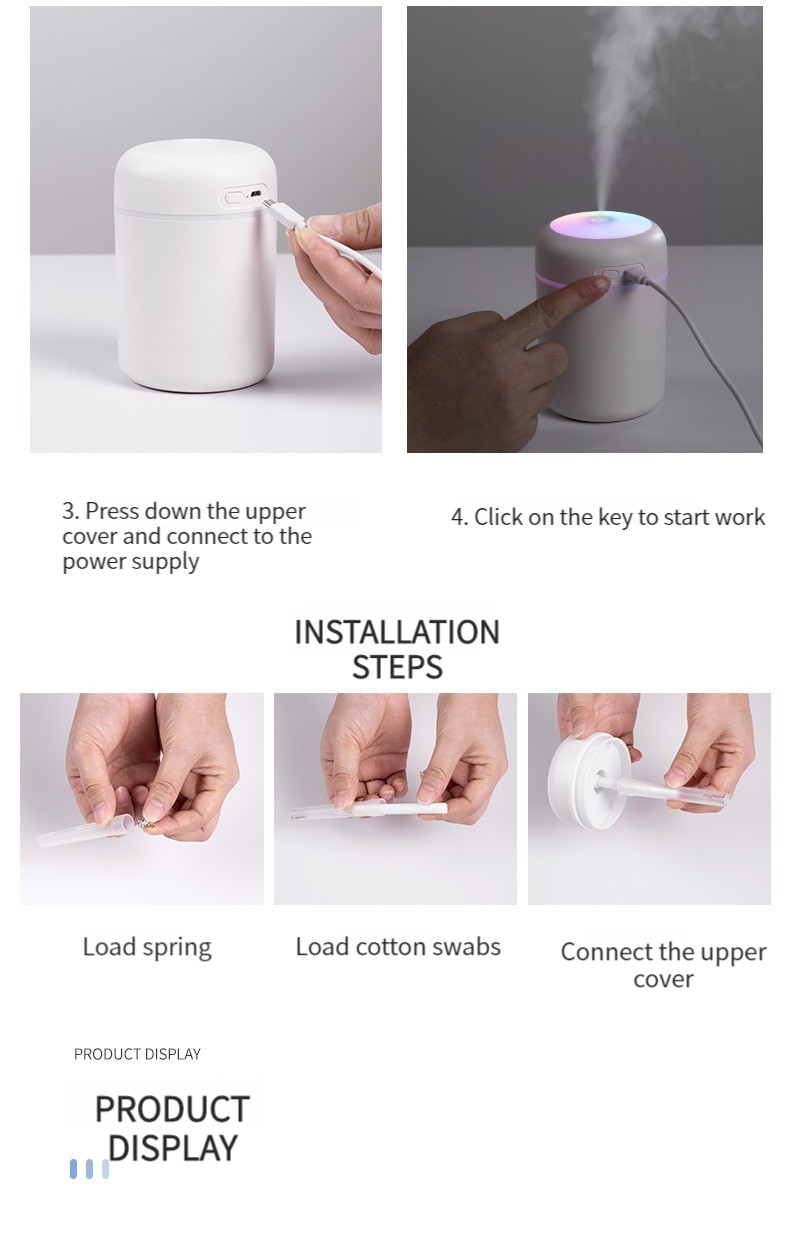 3. Press down the upper cover and connect to the power supply

4. Click on the key to start work

INSTALLATION STEPS

Load spring

Load cotton swabs

Connect the upper cover

PRODUCT DISPLAY

PRODUCT DISPLAY